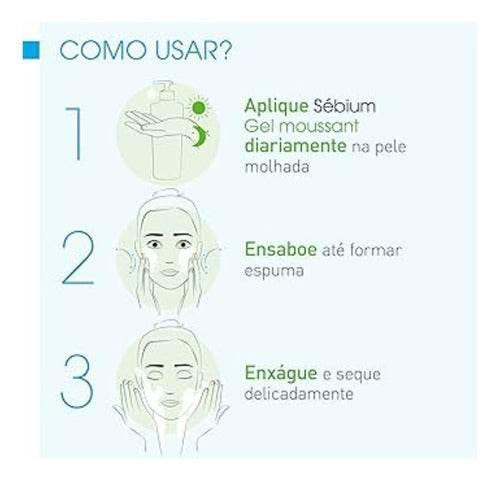 COMO USAR?

1

Aplique Sébium Gel moussant diariamente na pele molhada

2

Ensaboe até formar espuma

3

Enxágue e seque delicadamente