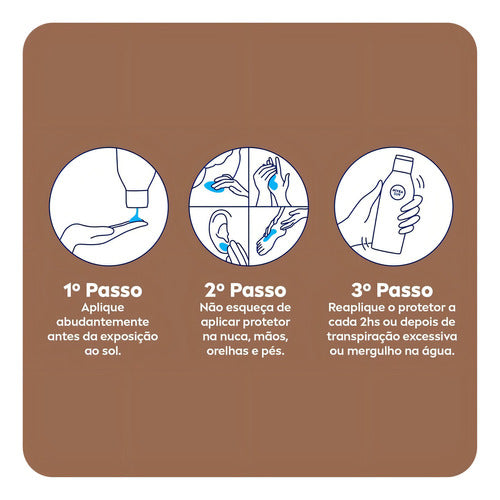 NIVEA SUN

1º Passo
Aplique abudantemente antes da exposição ao sol.

2º Passo
Não esqueça de aplicar protetor na nuca, mãos, orelhas e pés.

3º Passo
Reaplique o protetor a cada 2hs ou depois de transpiração excessiva ou mergulho na água.